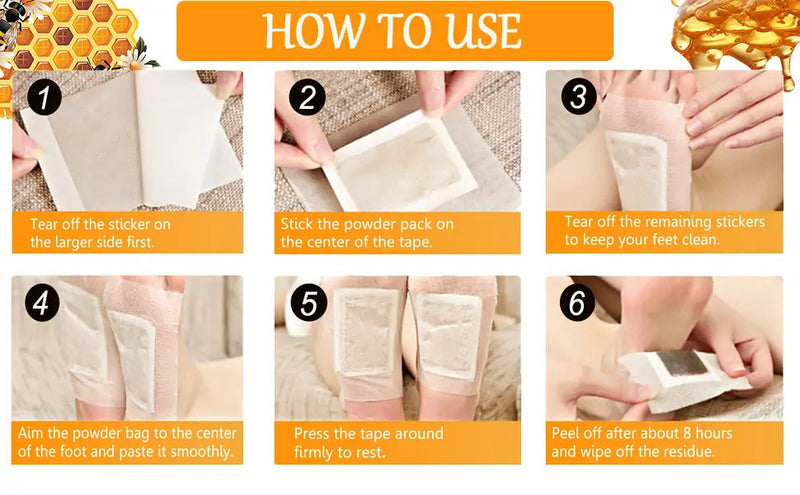 HOW TO USE

1
Tear off the sticker on the larger side first.

2
Stick the powder pack on the center of the tape.

3
Tear off the remaining stickers to keep your feet clean.

4
Aim the powder bag to the center of the foot and paste it smoothly.

5
Press the tape around firmly to rest.

6
Peel off after about 8 hours and wipe off the residue.