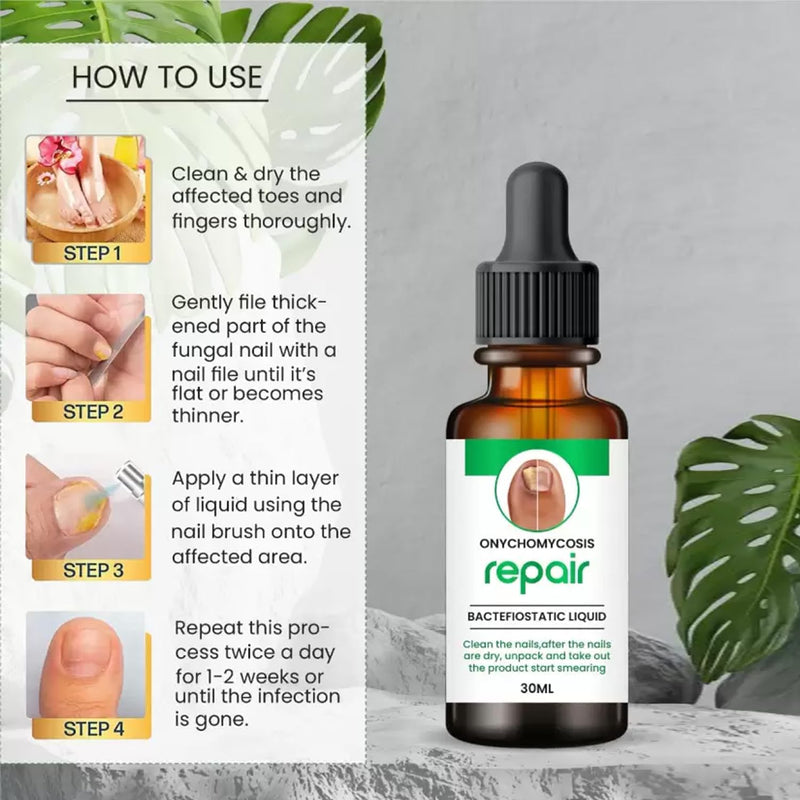 HOW TO USE

STEP 1

Clean & dry the affected toes and fingers thoroughly.

STEP 2

Gently file thickened part of the fungal nail with a nail file until it's flat or becomes thinner.

STEP 3

Apply a thin layer of liquid using the nail brush onto the affected area.

STEP 4

Repeat this process twice a day for 1-2 weeks or until the infection is gone.

ONYCHOMYCOSIS

repair

BACTEFIOSTATIC LIQUID

Clean the nails,after the nails are dry, unpack and take out the product start smearing

30ML