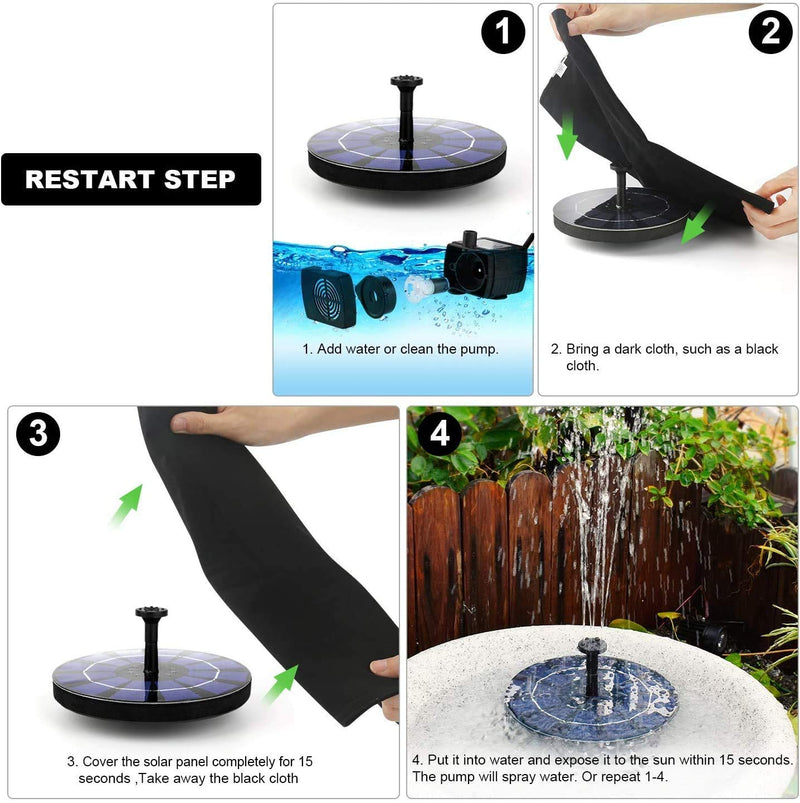 RESTART STEP

1

1. Add water or clean the pump.

2

2. Bring a dark cloth, such as a black cloth.

3

3. Cover the solar panel completely for 15 seconds ,Take away the black cloth

4

4. Put it into water and expose it to the sun within 15 seconds. The pump will spray water. Or repeat 1-4.