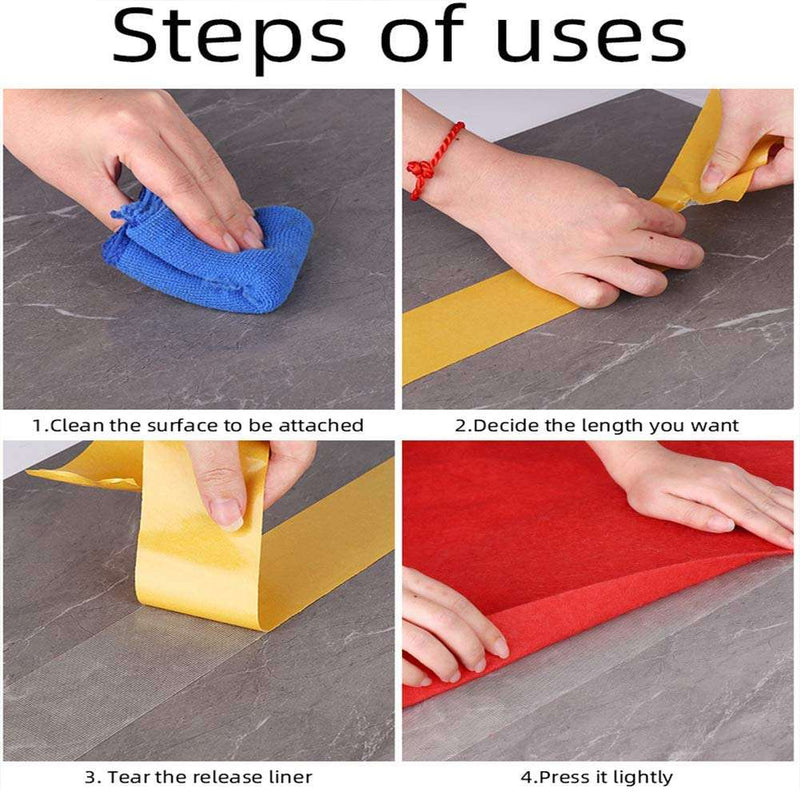 Steps of uses

1.Clean the surface to be attached

2.Decide the length you want

3. Tear the release liner

4.Press it lightly