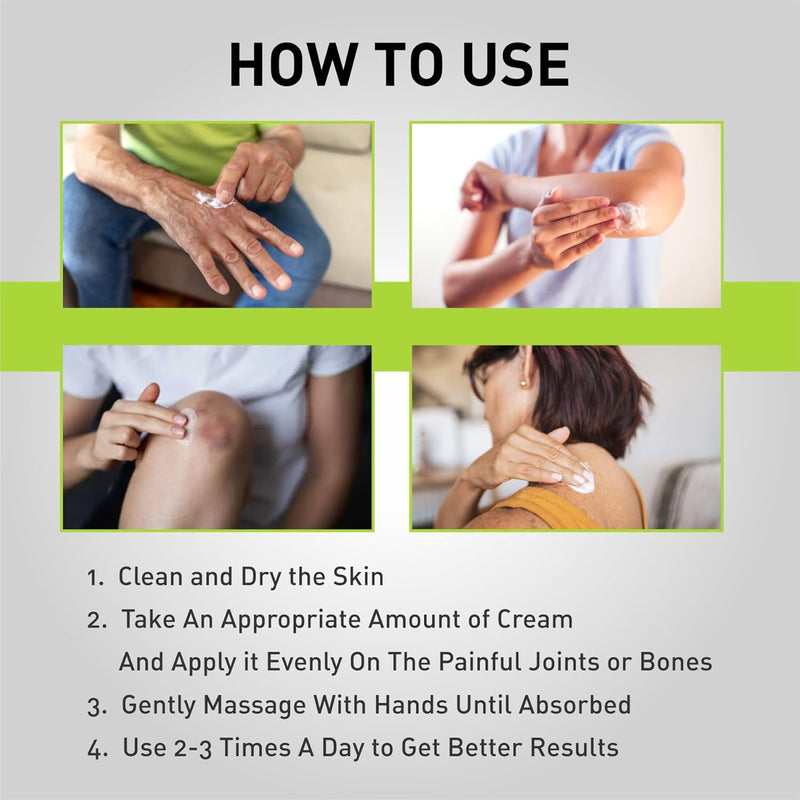 HOW TO USE

1. Clean and Dry the Skin
2. Take An Appropriate Amount of Cream And Apply it Evenly On The Painful Joints or Bones
3. Gently Massage With Hands Until Absorbed
4. Use 2-3 Times A Day to Get Better Results