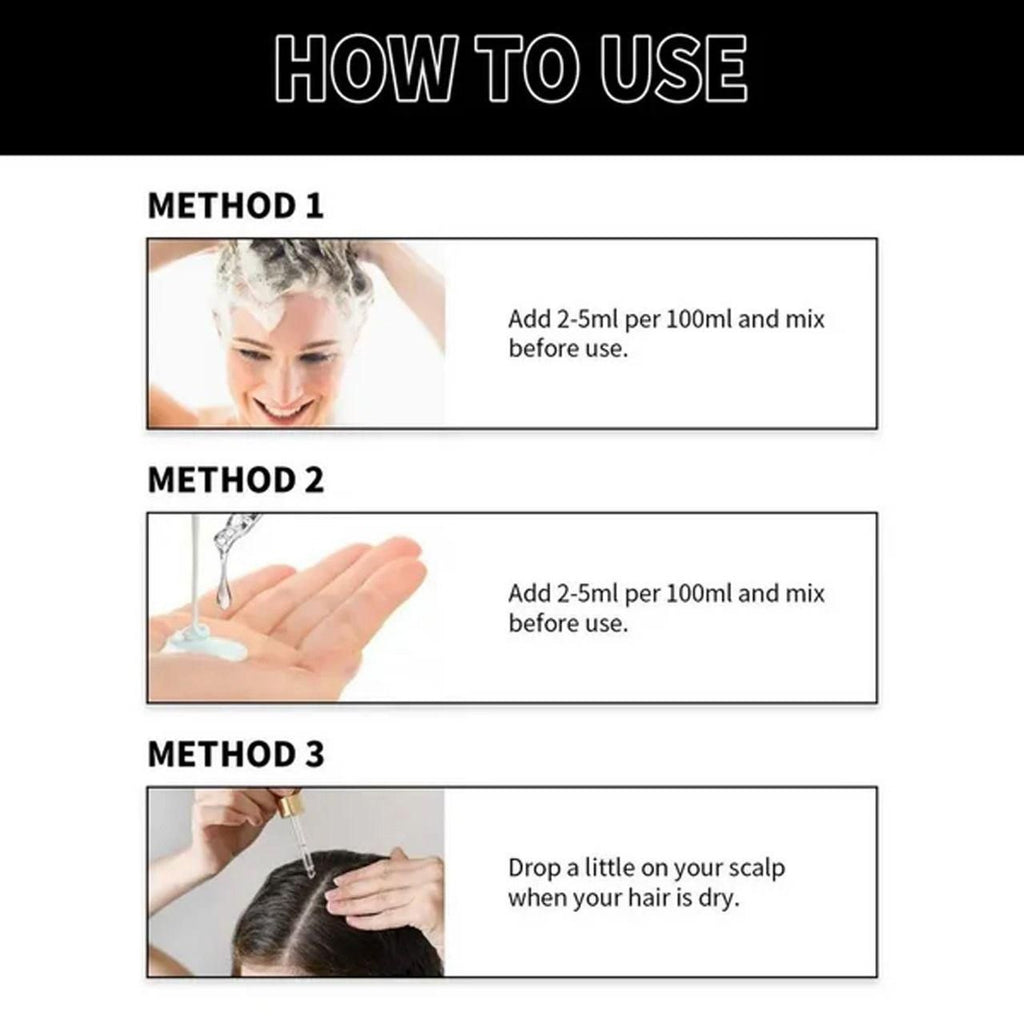 HOW TO USE

METHOD 1

Add 2-5ml per 100ml and mix before use.

METHOD 2

Add 2-5ml per 100ml and mix before use.

METHOD 3

Drop a little on your scalp when your hair is dry.