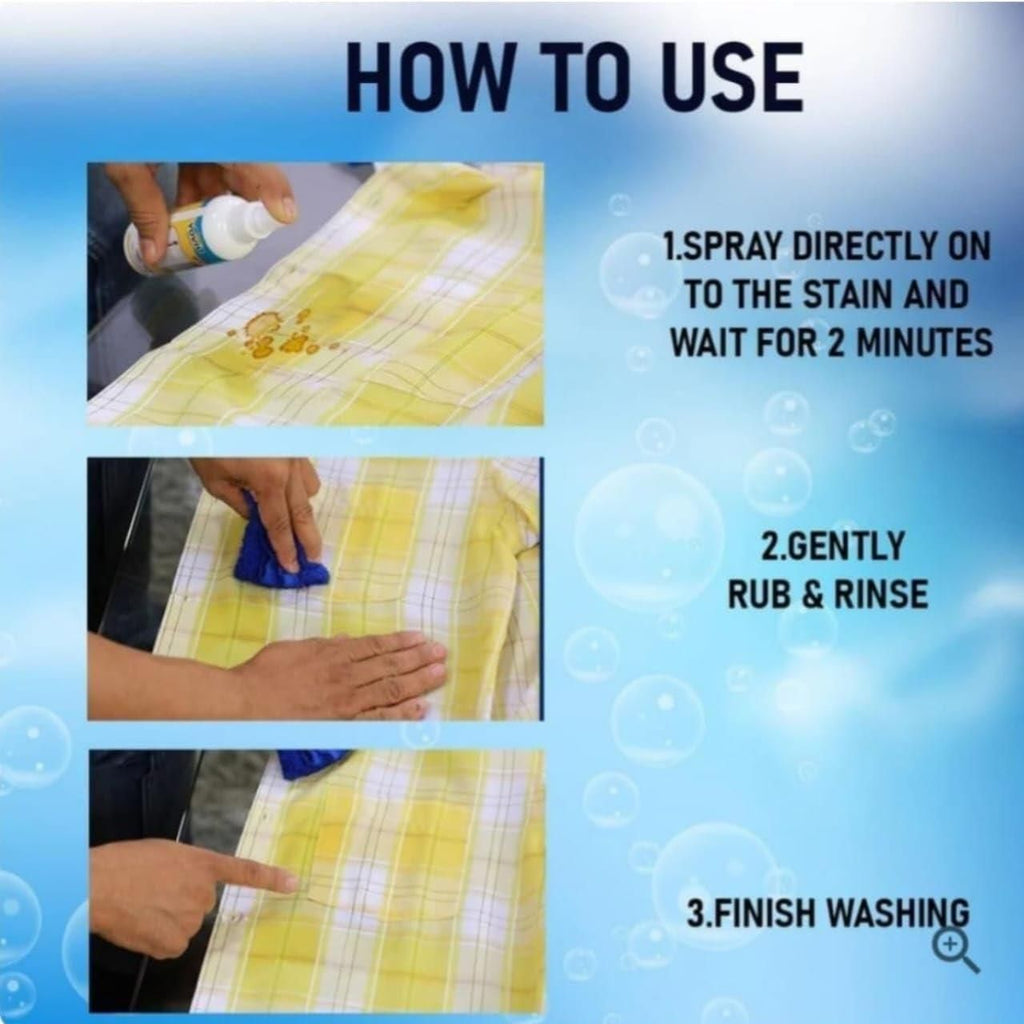 HOW TO USE

1.SPRAY DIRECTLY ON TO THE STAIN AND WAIT FOR 2 MINUTES

2.GENTLY RUB & RINSE

3.FINISH WASHING