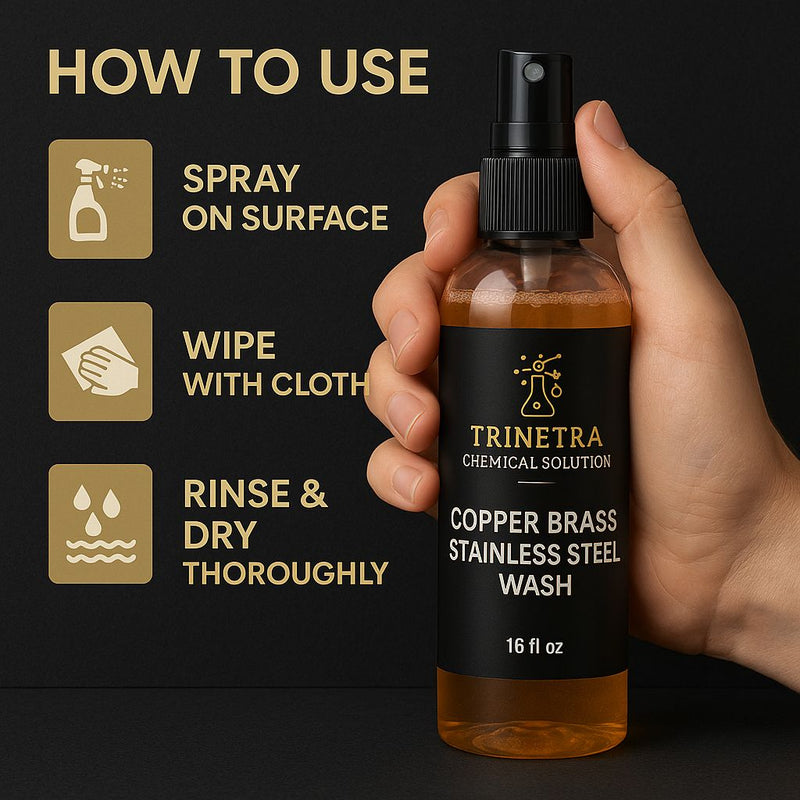 HOW TO USE

SPRAY
ON SURFACE

WIPE
WITH CLOTH

RINSE &
DRY
THOROUGHLY

TRINETRA
CHEMICAL SOLUTION

COPPER BRASS
STAINLESS STEEL
WASH

16 fl oz