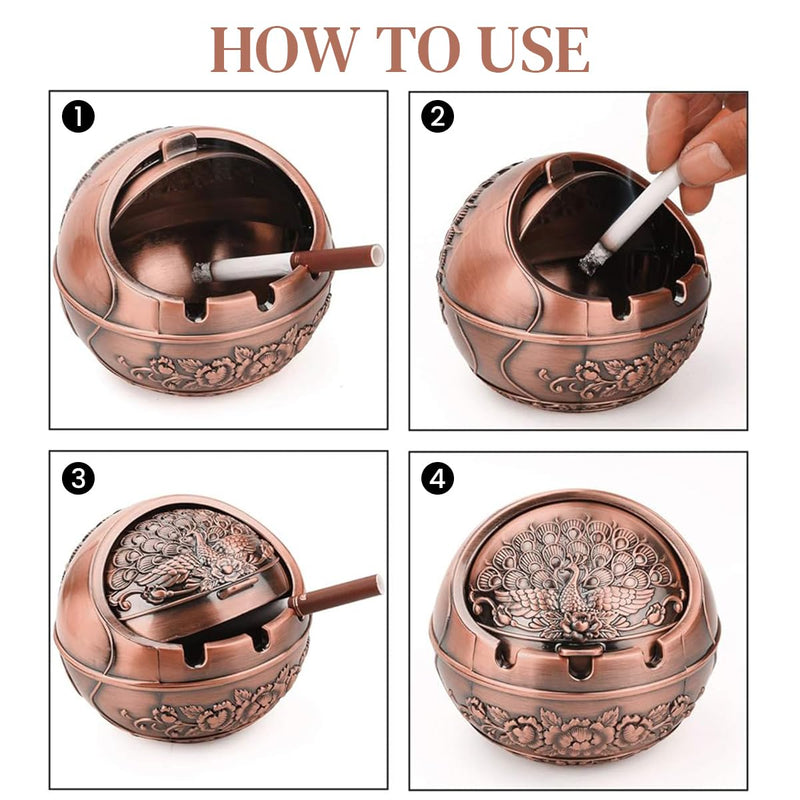 HOW TO USE

1

2

3

4