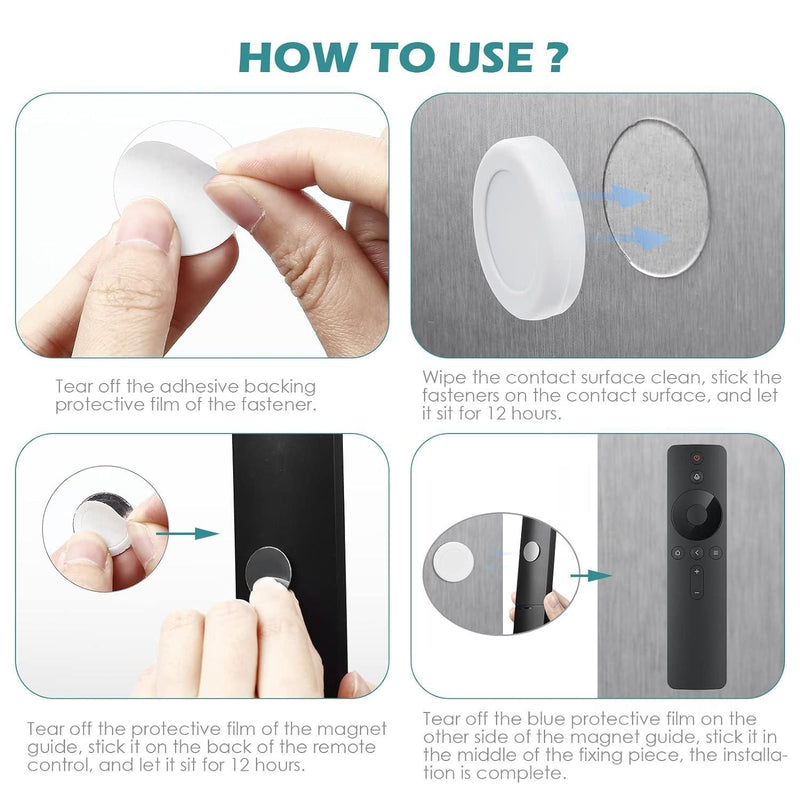 HOW TO USE ?

Tear off the adhesive backing protective film of the fastener.

Wipe the contact surface clean, stick the fasteners on the contact surface, and let it sit for 12 hours.

Tear off the protective film of the magnet guide, stick it on the back of the remote control, and let it sit for 12 hours.

Tear off the blue protective film on the other side of the magnet guide, stick it in the middle of the fixing piece, the installation is complete.