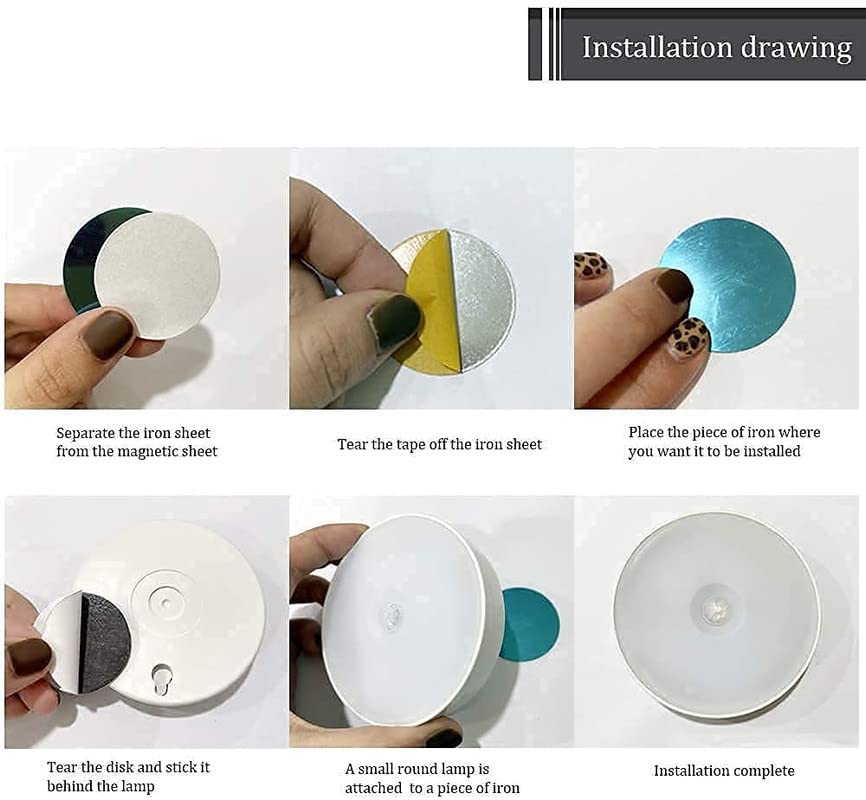 Installation drawing

Separate the iron sheet from the magnetic sheet

Tear the tape off the iron sheet

Place the piece of iron where you want it to be installed

Tear the disk and stick it behind the lamp

A small round lamp is attached to a piece of iron

Installation complete