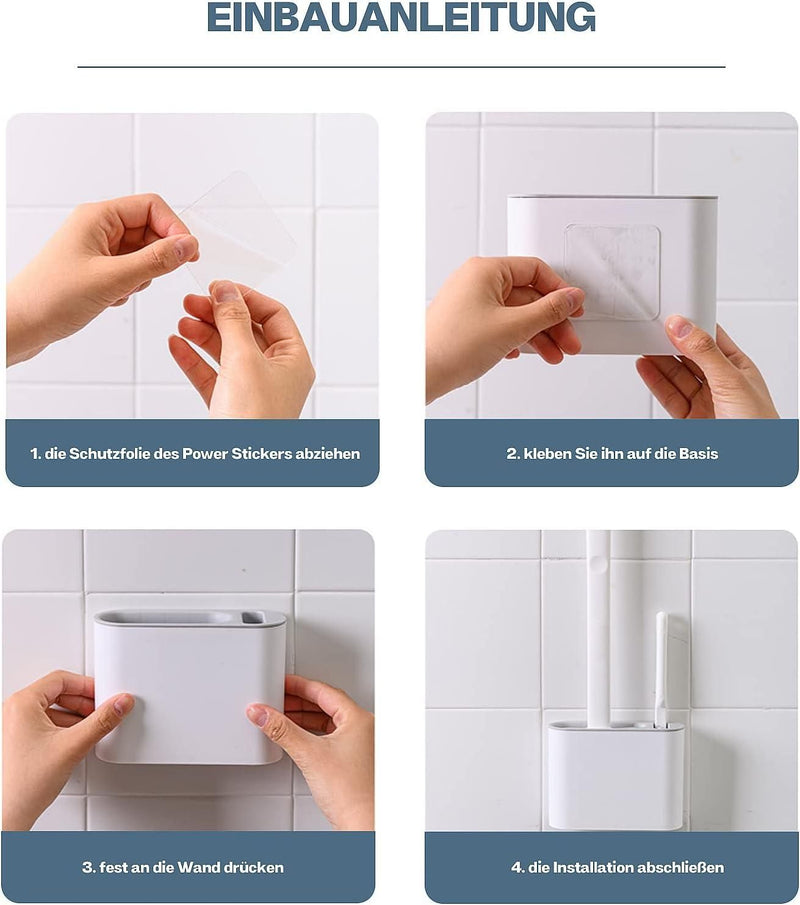 EINBAUANLEITUNG

1. die Schutzfolie des Power Stickers abziehen

2. kleben Sie ihn auf die Basis

3. fest an die Wand drücken

4. die Installation abschließen