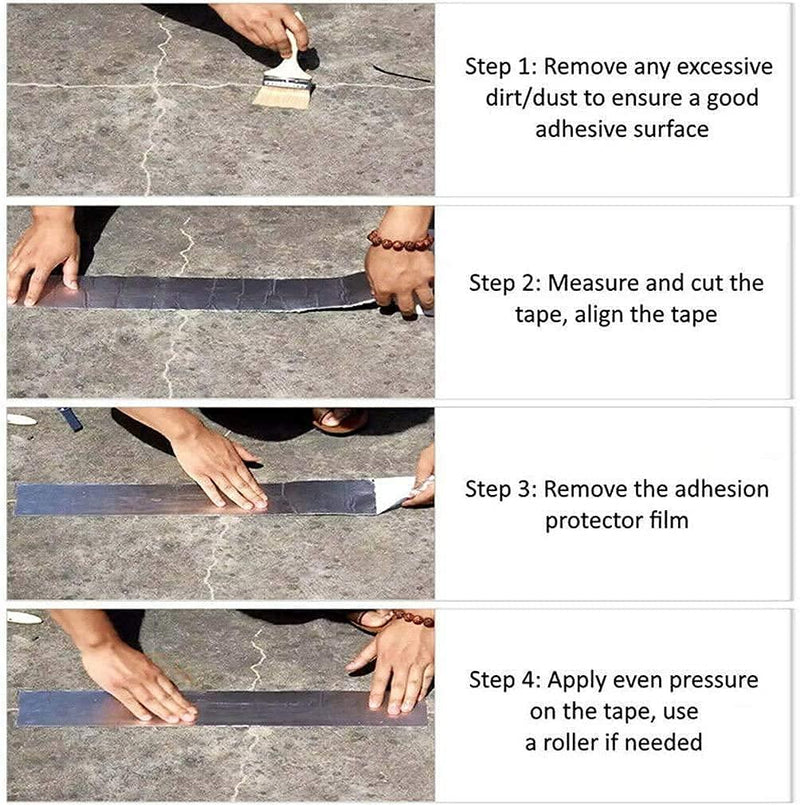 Step 1: Remove any excessive dirt/dust to ensure a good adhesive surface

Step 2: Measure and cut the tape, align the tape

Step 3: Remove the adhesion protector film

Step 4: Apply even pressure on the tape, use a roller if needed