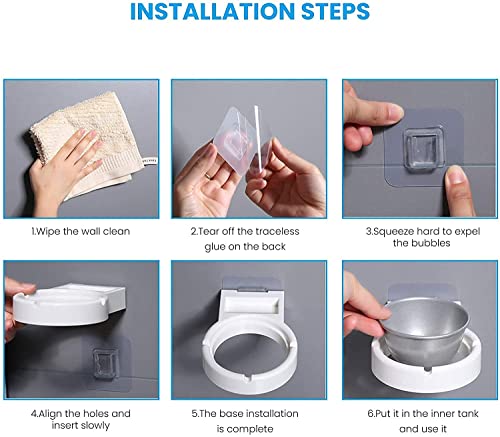 INSTALLATION STEPS

1.Wipe the wall clean

2.Tear off the traceless glue on the back

3.Squeeze hard to expel the bubbles

4.Align the holes and insert slowly

5.The base installation is complete

6.Put it in the inner tank and use it