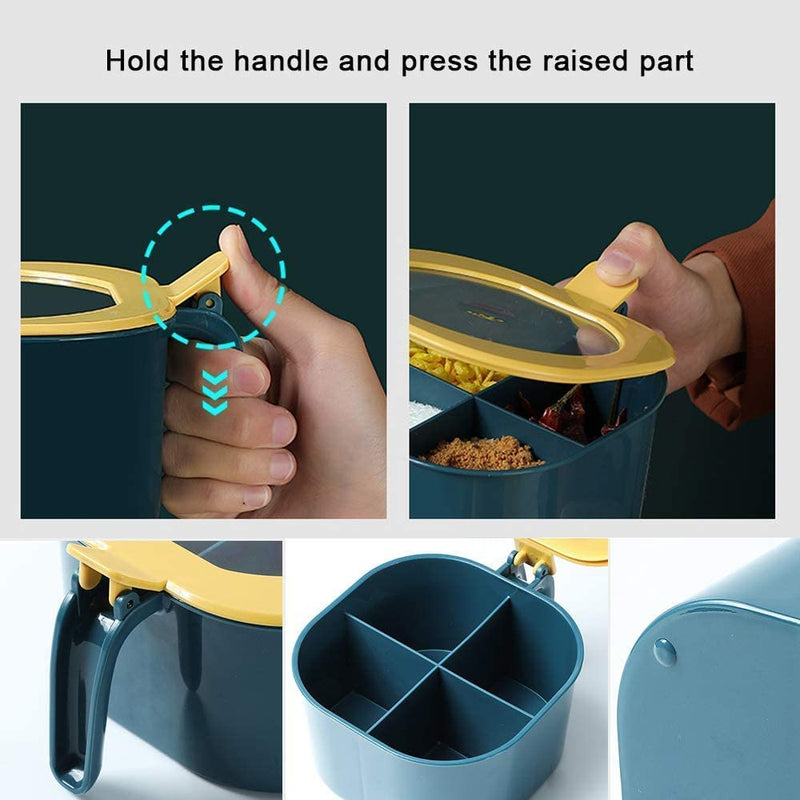 Hold the handle and press the raised part